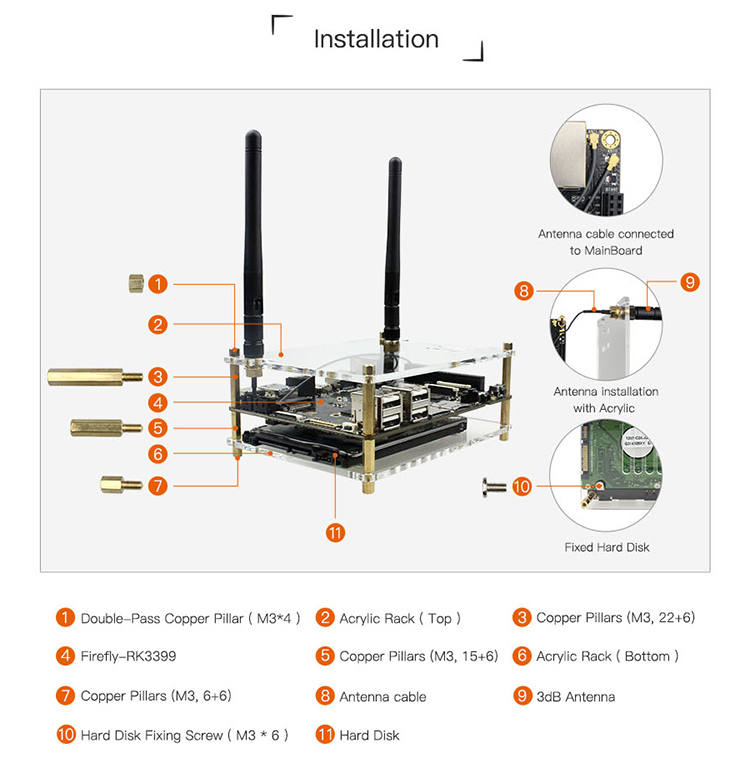 Installation

1
2
3
4
5
6
7
11

Antenna cable connected to MainBoard

8
9

Antenna installation with Acrylic

10

Fixed Hard Disk

1 Double-Pass Copper Pillar ( M3*4 )
2 Acrylic Rack ( Top )
3 Copper Pillars (M3, 22+6)
4 Firefly-RK3399
5 Copper Pillars (M3, 15+6)
6 Acrylic Rack ( Bottom )
7 Copper Pillars (M3, 6+6)
8 Antenna cable
9 3dB Antenna
10 Hard Disk Fixing Screw ( M3 * 6 )
11 Hard Disk